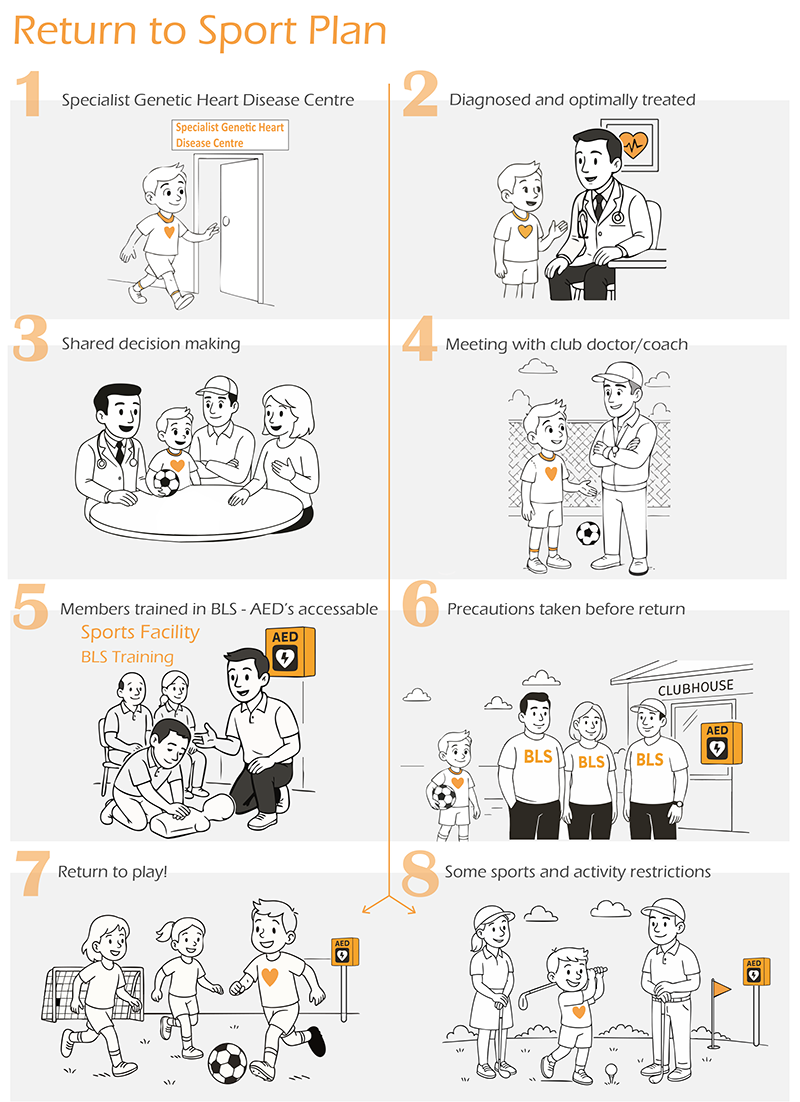 Return to Sport Plan

1 Specialist Genetic Heart Disease Centre

Specialist Genetic Heart Disease Centre

2 Diagnosed and optimally treated

3 Shared decision making

4 Meeting with club doctor/coach

5 Members trained in BLS - AED's accessable

Sports Facility
BLS Training

AED

6 Precautions taken before return

CLUBHOUSE

BLS BLS BLS

AED

7 Return to play!

AED

8 Some sports and activity restrictions

AED